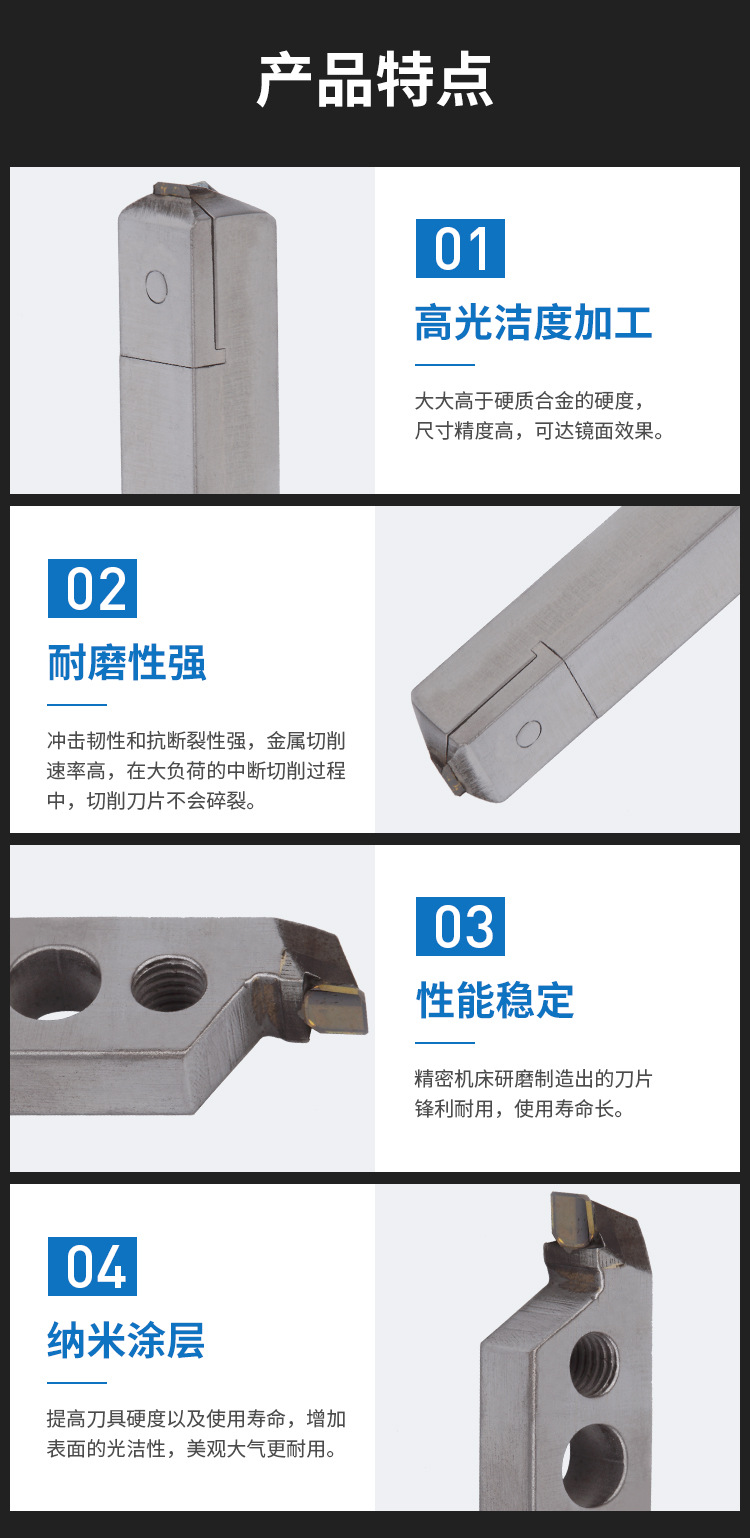 产品特点

01

高光洁度加工

大大高于硬质合金的硬度，尺寸精度高，可达镜面效果。

02

耐磨性强

冲击韧性和抗断裂性强，金属切削速率高，在大负荷的中断切削过程中，切削刀片不会碎裂。

03

性能稳定

精密机床研磨制造出的刀片锋利耐用，使用寿命长。

04

纳米涂层

提高刀具硬度以及使用寿命，增加表面的光洁性，美观大气更耐用。