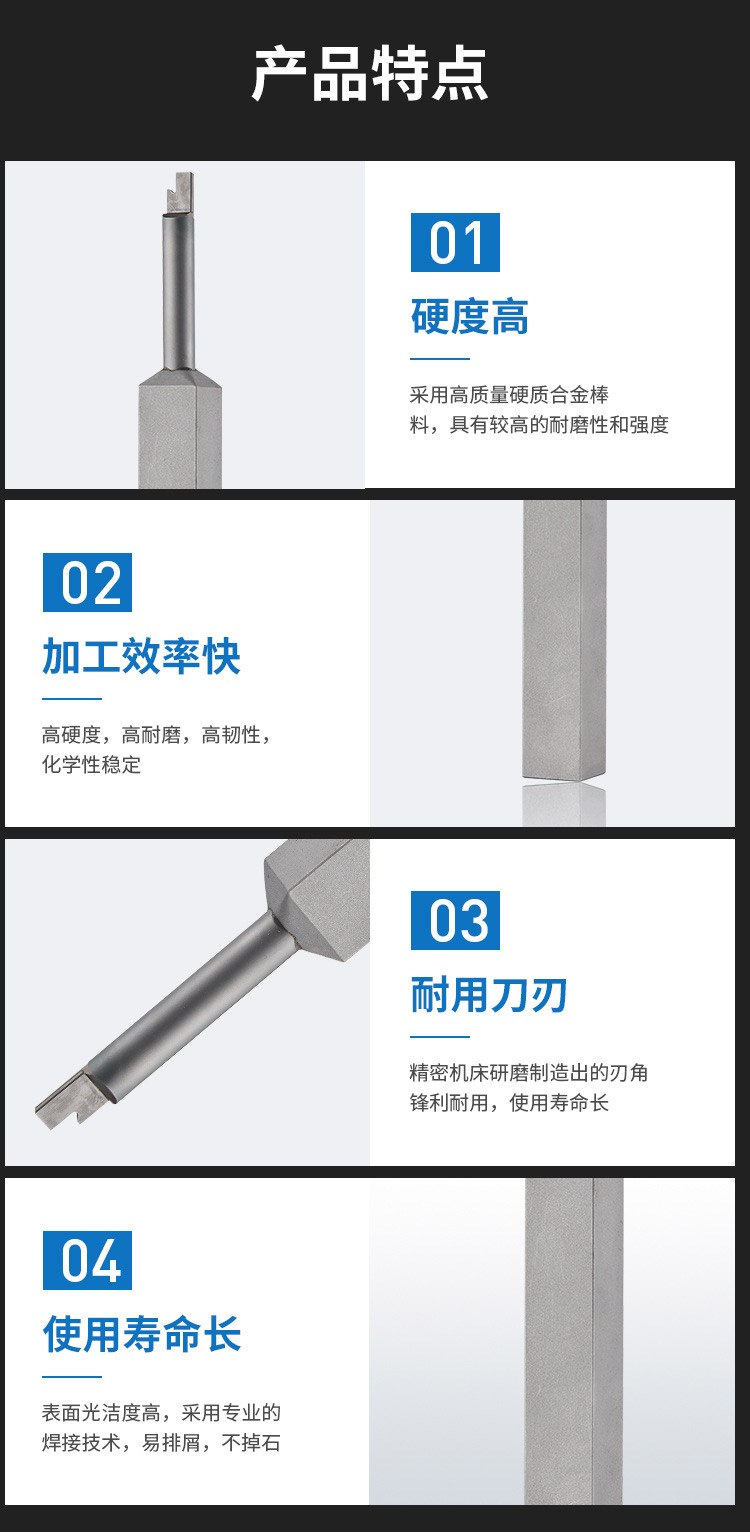 产品特点

01
硬度高
采用高质量硬质合金棒料，具有较高的耐磨性和强度

02
加工效率快
高硬度，高耐磨，高韧性，化学性稳定

03
耐用刀刃
精密机床研磨制造出的刃角锋利耐用，使用寿命长

04
使用寿命长
表面光洁度高，采用专业的焊接技术，易排屑，不掉石