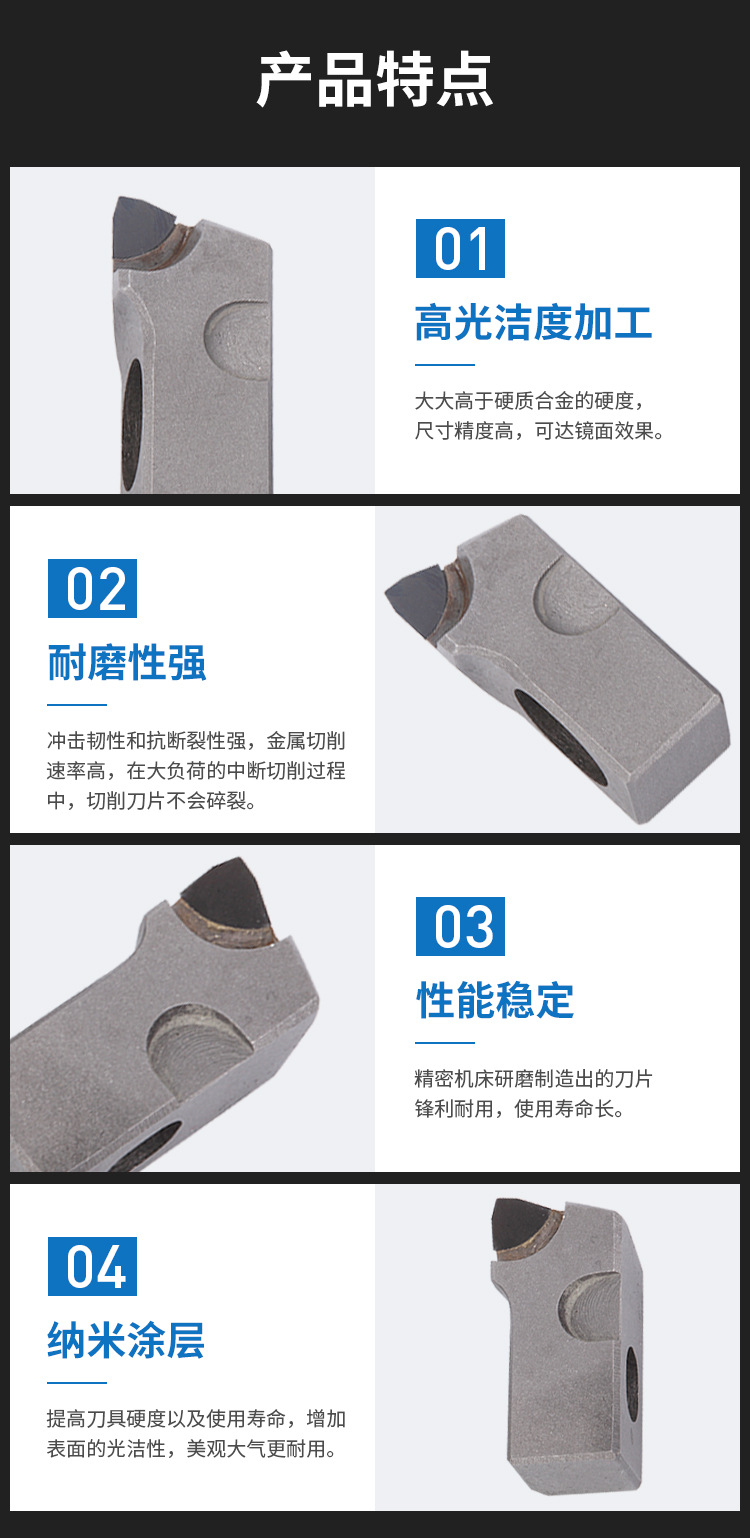 产品特点

01

高光洁度加工

大大高于硬质合金的硬度，尺寸精度高，可达镜面效果。

02

耐磨性强

冲击韧性和抗断裂性强，金属切削速率高，在大负荷的中断切削过程中，切削刀片不会碎裂。

03

性能稳定

精密机床研磨制造出的刀片锋利耐用，使用寿命长。

04

纳米涂层

提高刀具硬度以及使用寿命，增加表面的光洁性，美观大气更耐用。