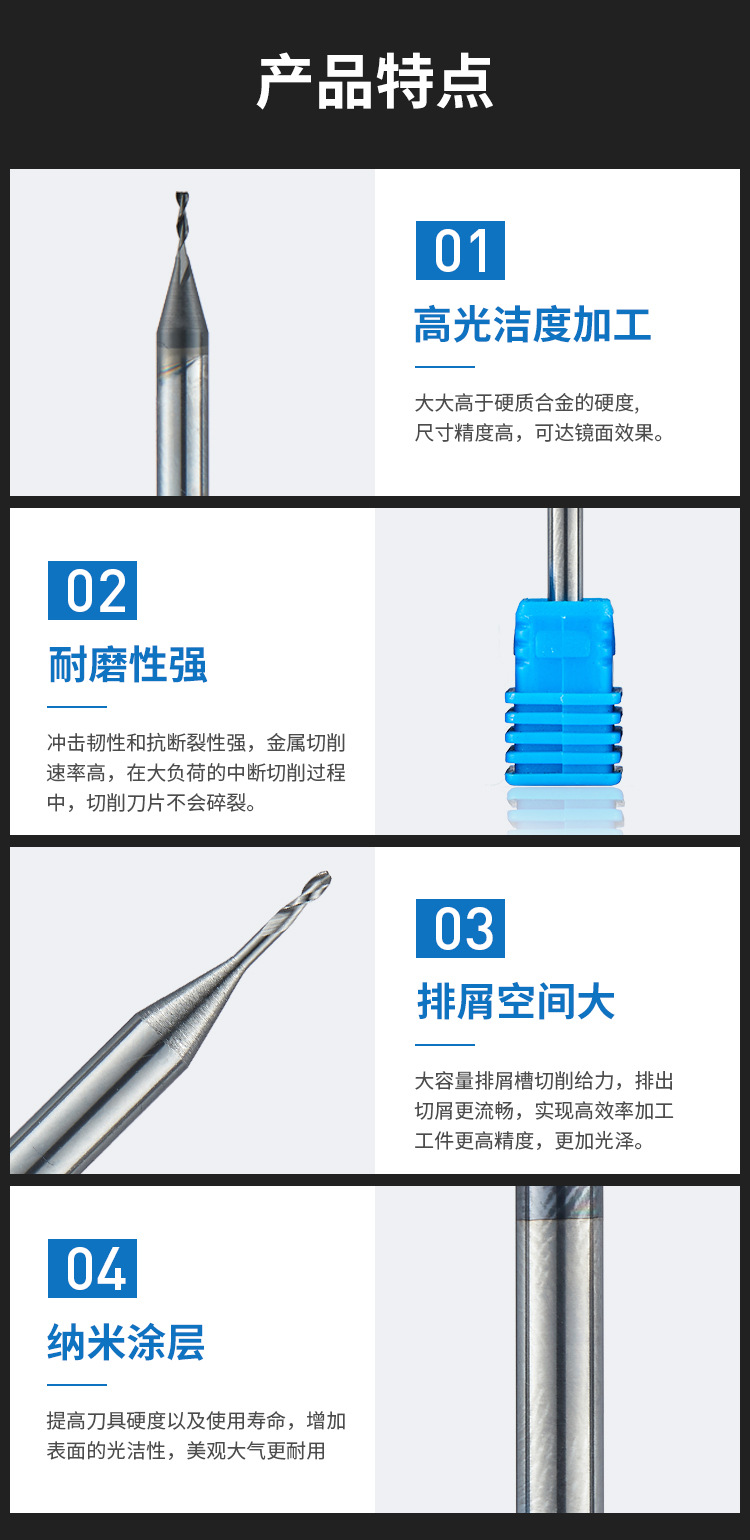 产品特点

01
高光洁度加工
大大高于硬质合金的硬度，尺寸精度高，可达镜面效果。

02
耐磨性强
冲击韧性和抗断裂性强，金属切削速率高，在大负荷的中断切削过程中，切削刀片不会碎裂。

03
排屑空间大
大容量排屑槽切削给力，排出切屑更流畅，实现高效率加工工件更高精度，更加光泽。

04
纳米涂层
提高刀具硬度以及使用寿命，增加表面的光洁性，美观大气更耐用