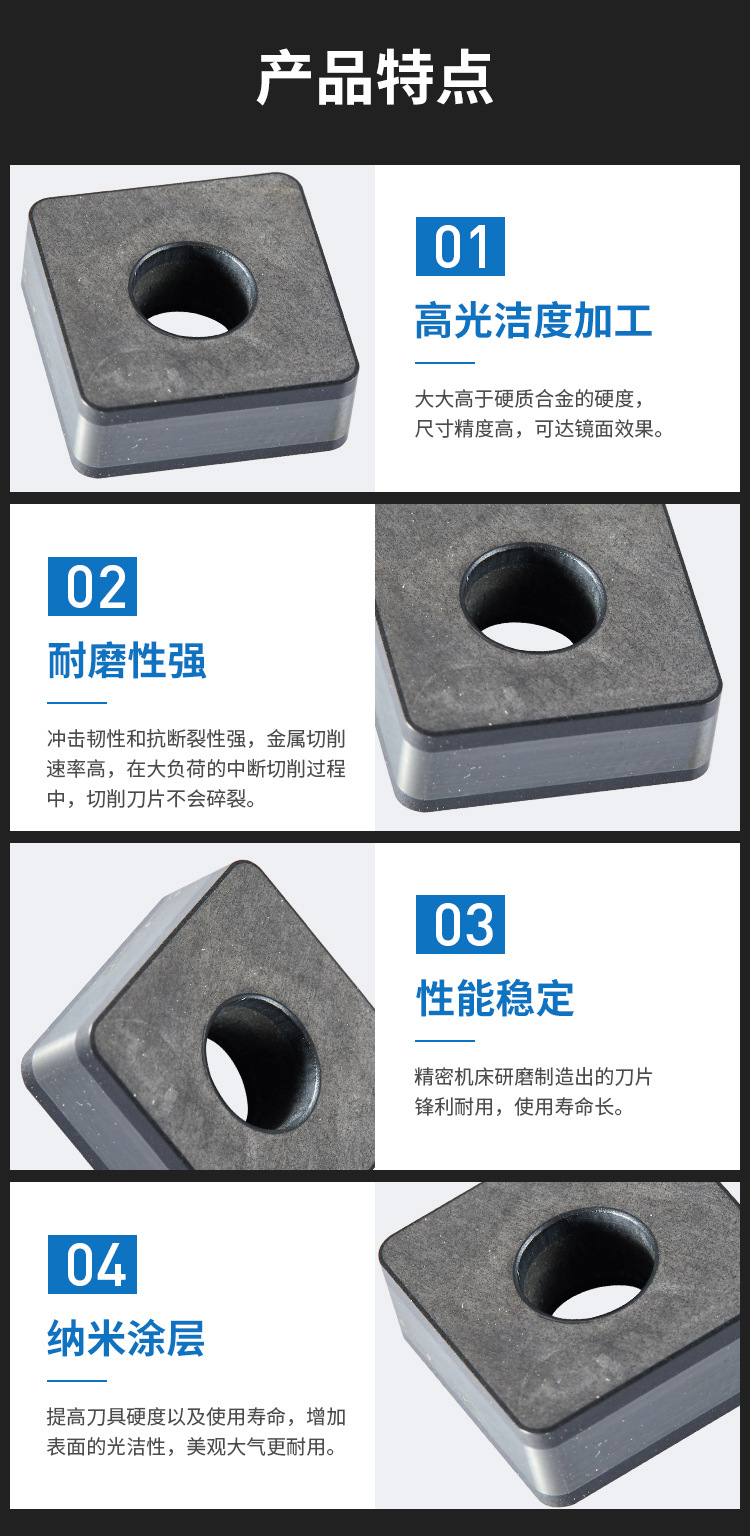 产品特点

01

高光洁度加工

大大高于硬质合金的硬度，尺寸精度高，可达镜面效果。

02

耐磨性强

冲击韧性和抗断裂性强，金属切削速率高，在大负荷的中断切削过程中，切削刀片不会碎裂。

03

性能稳定

精密机床研磨制造出的刀片锋利耐用，使用寿命长。

04

纳米涂层

提高刀具硬度以及使用寿命，增加表面的光洁性，美观大气更耐用。